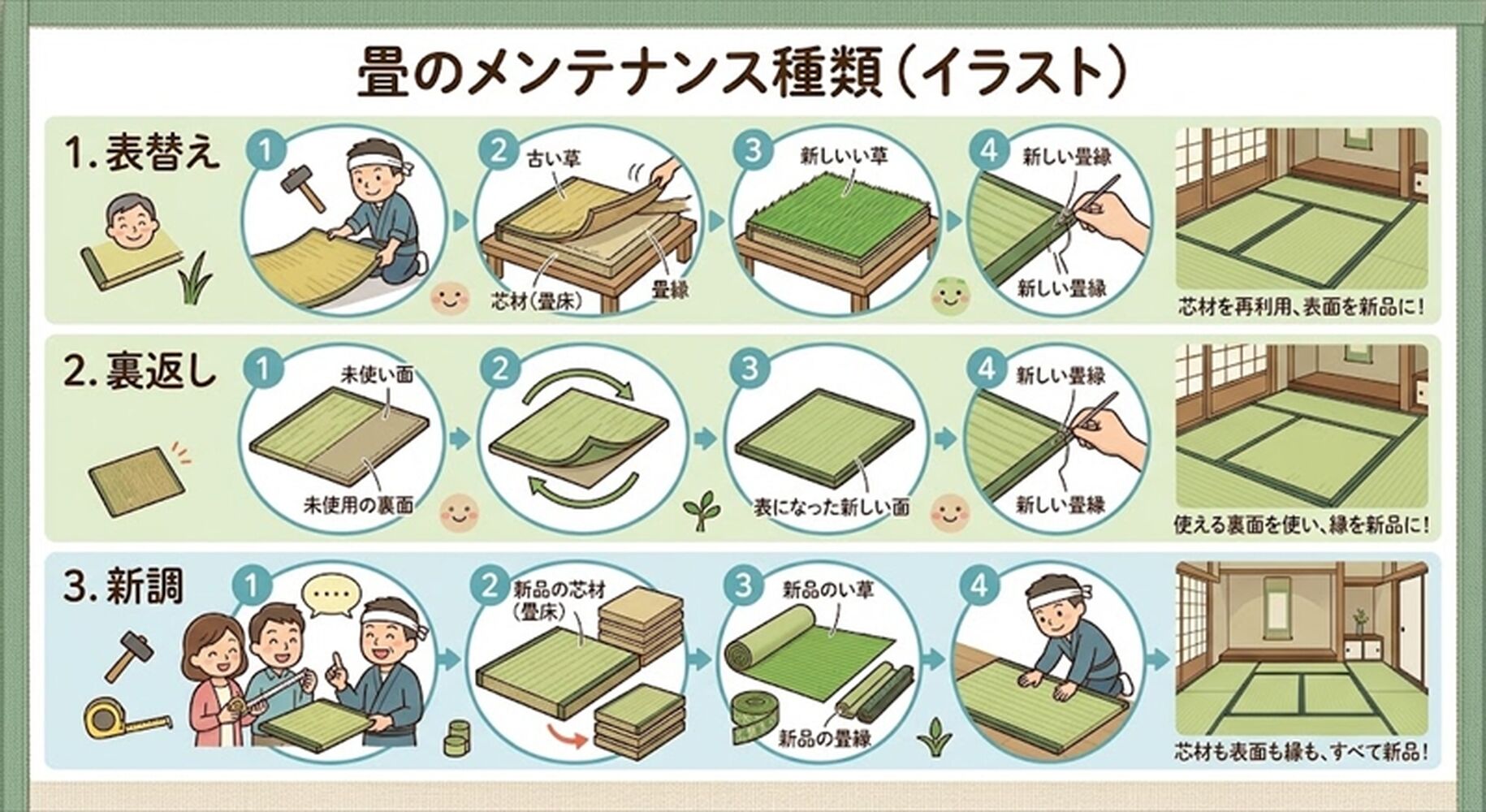 畳のメンテナンス種類（イラスト）

1. 表替え

1

2 古い草

芯材（畳床）

畳縁

3 新しいい草

4 新しい畳縁

新しい畳縁

芯材を再利用、表面を新品に！

2. 裏返し

1 未使い面

未使用の裏面

2

3

表になった新しい面

4 新しい畳縁

新しい畳縁

使える裏面を使い、縁を新品に！

3. 新調

1

....

2 新品の芯材（畳床）

3 新品のい草

新品の畳縁

4

芯材も表面も縁も、すべて新品！